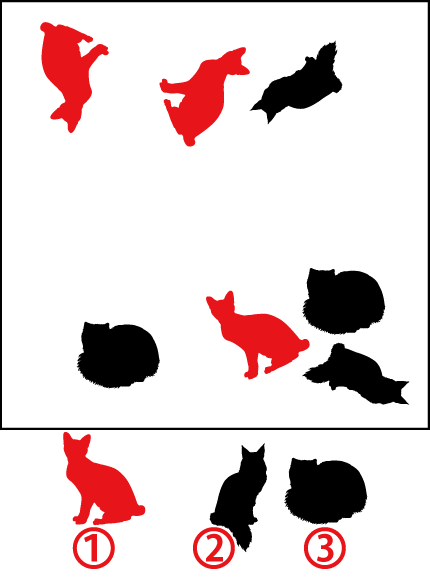 ①

②

③