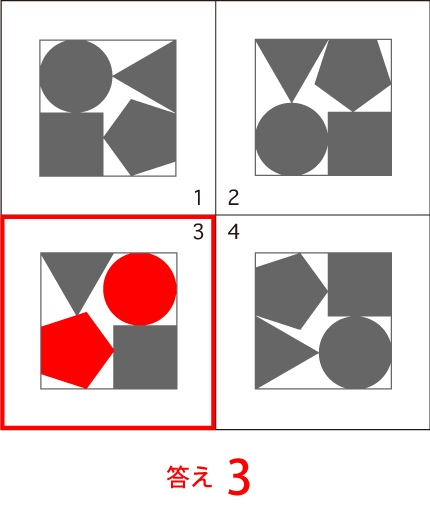 1 2

3 4

答え 3