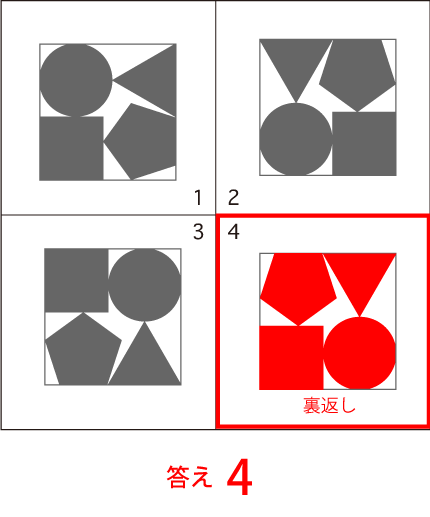 1

2

3

4

裏返し

答え 4